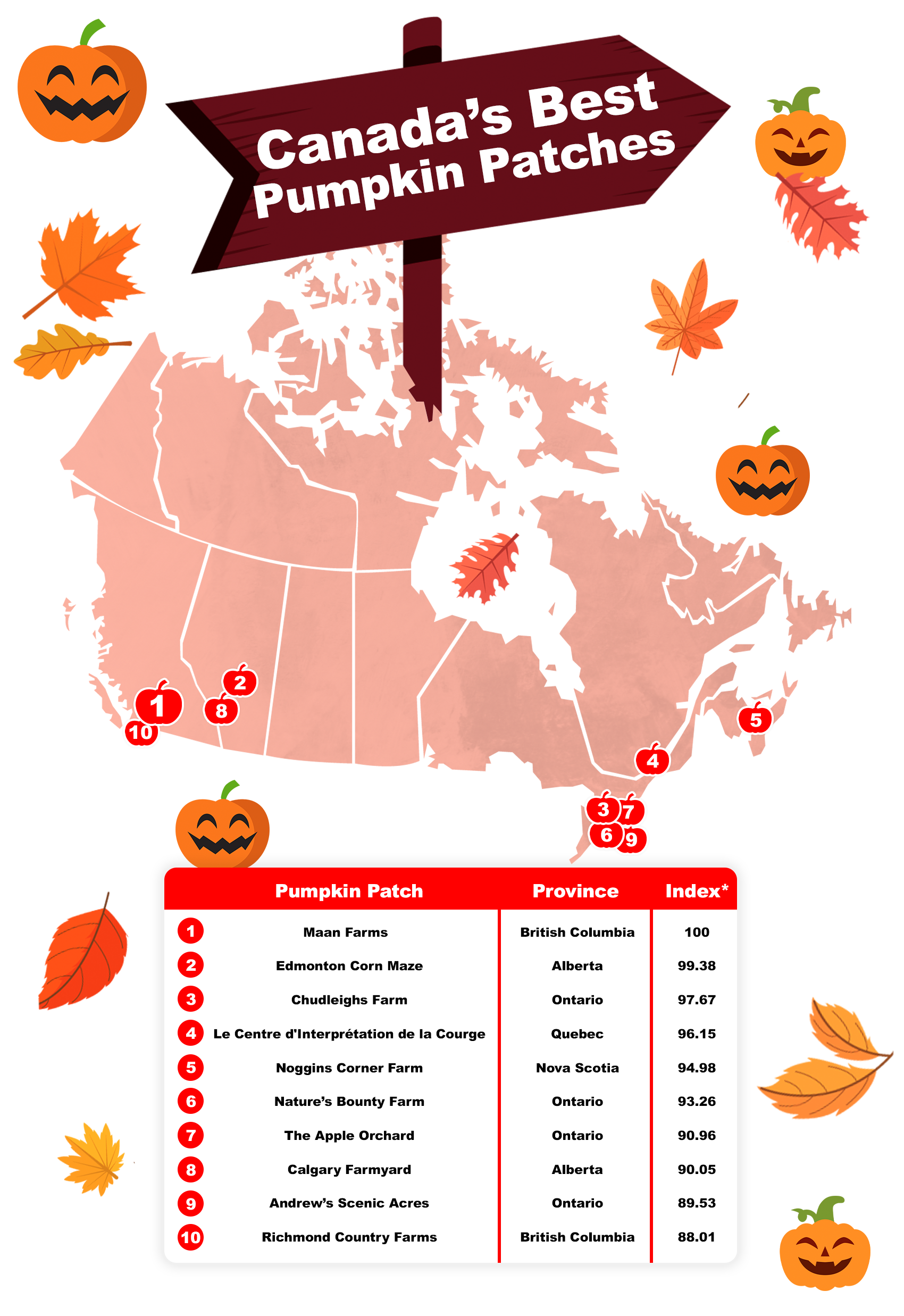 Canada's Best Pumpkin Patches

2
1
8
10
5
4
3
7
6
9

| | Pumpkin Patch | Province | Index* |
|---|---|---|---|
| 1 | Maan Farms | British Columbia | 100 |
| 2 | Edmonton Corn Maze | Alberta | 99.38 |
| 3 | Chudleighs Farm | Ontario | 97.67 |
| 4 | Le Centre d'Interprétation de la Courge | Quebec | 96.15 |
| 5 | Noggins Corner Farm | Nova Scotia | 94.98 |
| 6 | Nature's Bounty Farm | Ontario | 93.26 |
| 7 | The Apple Orchard | Ontario | 90.96 |
| 8 | Calgary Farmyard | Alberta | 90.05 |
| 9 | Andrew's Scenic Acres | Ontario | 89.53 |
| 10 | Richmond Country Farms | British Columbia | 88.01 |